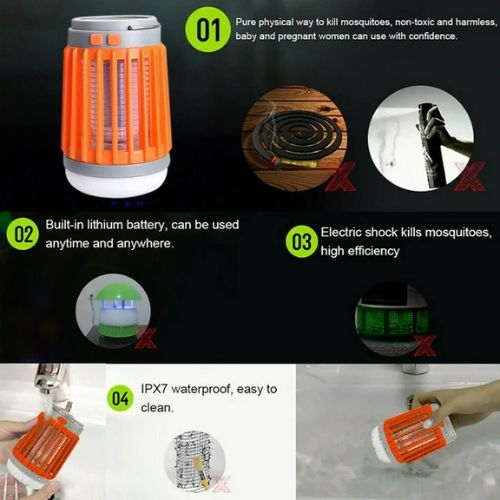 01 Pure physical way to kill mosquitoes, non-toxic and harmless, baby and pregnant women can use with confidence.

02 Built-in lithium battery, can be used anytime and anywhere.

03 Electric shock kills mosquitoes, high efficiency

04 IPX7 waterproof, easy to clean.