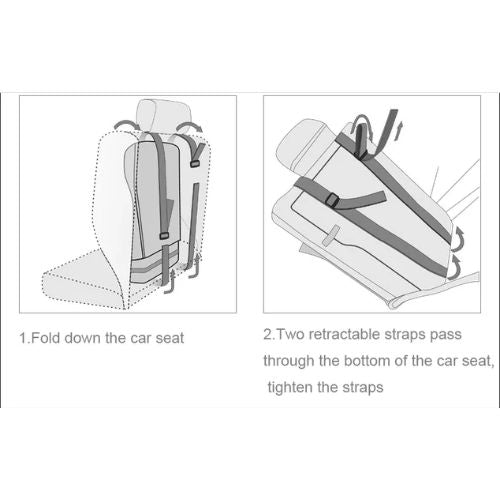 1.Fold down the car seat

2.Two retractable straps pass through the bottom of the car seat, tighten the straps